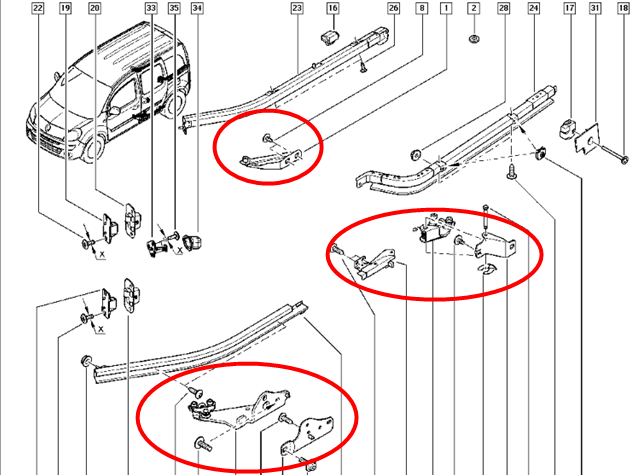 22 19 20 33 35 34 23 16 26 8 1 2 28 24 17 31 18

X

X

X